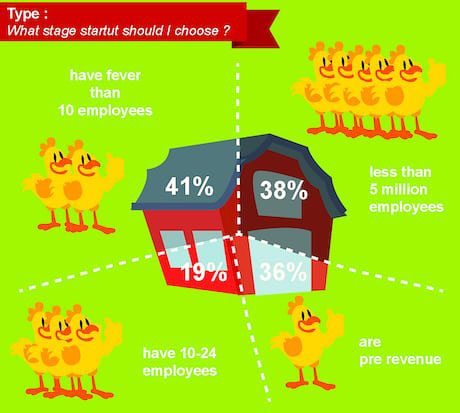 Type :
What stage startut should I choose ?

have fever than 10 employees

41%

38%

less than 5 million employees

19%

36%

have 10-24 employees

are pre revenue